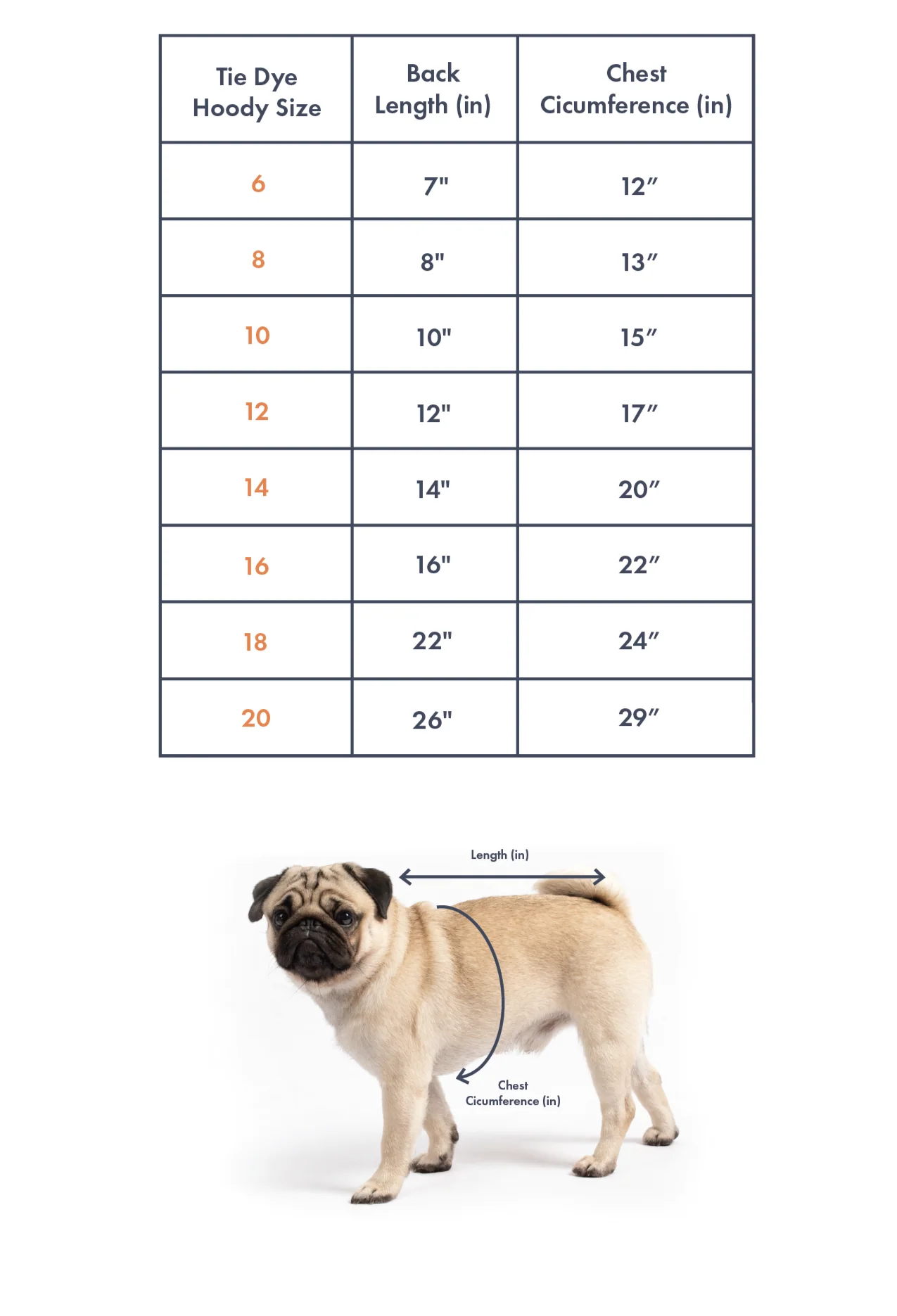 | Tie Dye Hoody Size | Back Length (in) | Chest Cicumference (in) |
|---|---|---|
| 6 | 7" | 12″ |
| 8 | 8" | 13″ |
| 10 | 10" | 15″ |
| 12 | 12" | 17″ |
| 14 | 14" | 20″ |
| 16 | 16" | 22″ |
| 18 | 22" | 24″ |
| 20 | 26" | 29″ |

Length (in)

Chest Cicumference (in)